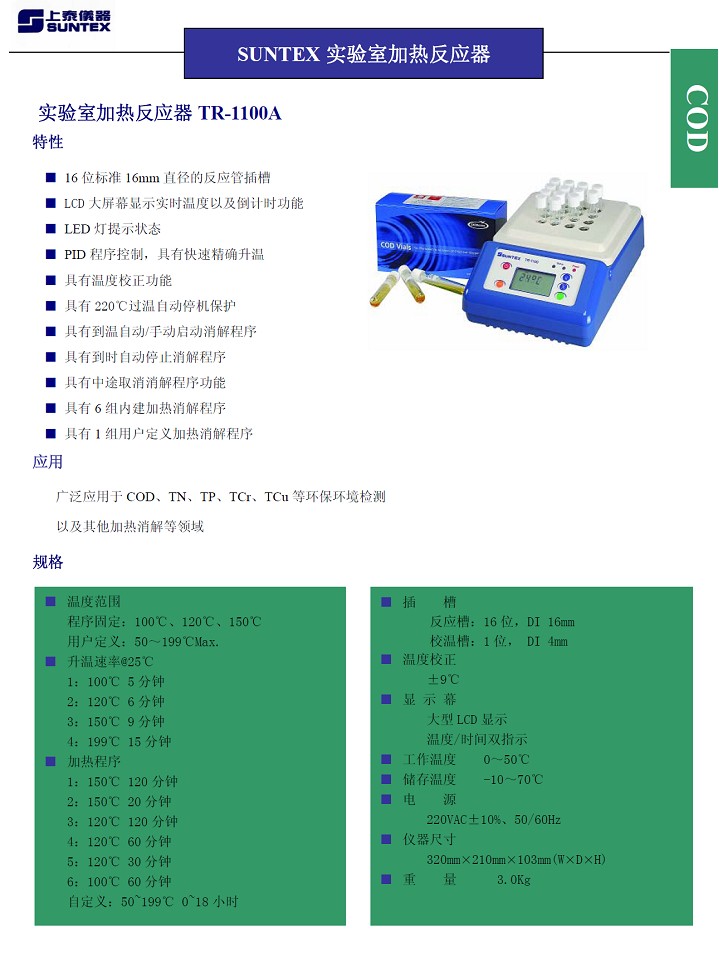 上泰儀器 SUNTEX

SUNTEX 实验室加热反应器

COD

实验室加热反应器 TR-1100A

特性

■ 16 位标准 16mm 直径的反应管插槽
■ LCD 大屏幕显示实时温度以及倒计时功能
■ LED 灯提示状态
■ PID 程序控制，具有快速精确升温
■ 具有温度校正功能
■ 具有 220℃过温自动停机保护
■ 具有到温自动/手动启动消解程序
■ 具有到时自动停止消解程序
■ 具有中途取消消解程序功能
■ 具有 6 组内建加热消解程序
■ 具有 1 组用户定义加热消解程序

COD Vials

SUNTEX TR-1100

24℃

应用

广泛应用于 COD、TN、TP、TCr、TCu 等环保环境检测

以及其他加热消解等领域

规格

■ 温度范围
程序固定：100℃、120℃、150℃
用户定义：50～199℃Max.
■ 升温速率@25℃
1：100℃ 5 分钟
2：120℃ 6 分钟
3：150℃ 9 分钟
4：199℃ 15 分钟
■ 加热程序
1：150℃ 120 分钟
2：150℃ 20 分钟
3：120℃ 120 分钟
4：120℃ 60 分钟
5：120℃ 30 分钟
6：100℃ 60 分钟
自定义：50~199℃ 0~18 小时

■ 插 槽
反应槽：16 位，DI 16mm
校温槽：1 位， DI 4mm
■ 温度校正
±9℃
■ 显 示 幕
大型 LCD 显示
温度/时间双指示
■ 工作温度 0～50℃
■ 储存温度 -10～70℃
■ 电 源
220VAC±10%、50/60Hz
■ 仪器尺寸
320mm×210mm×103mm(W×D×H)
■ 重 量 3.0Kg